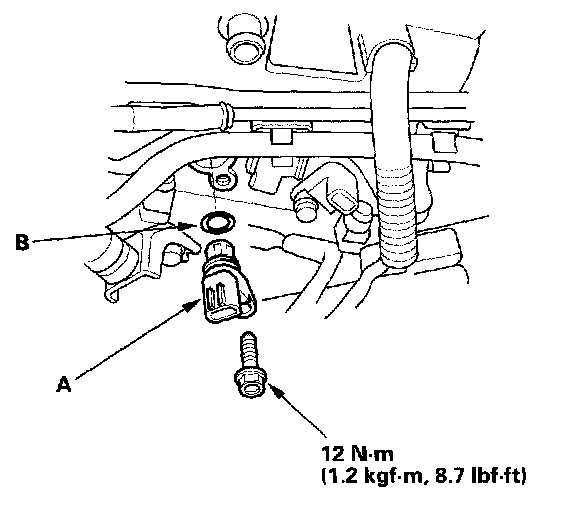 B

A

12 N·m
(1.2 kgf·m, 8.7 lbf·ft)