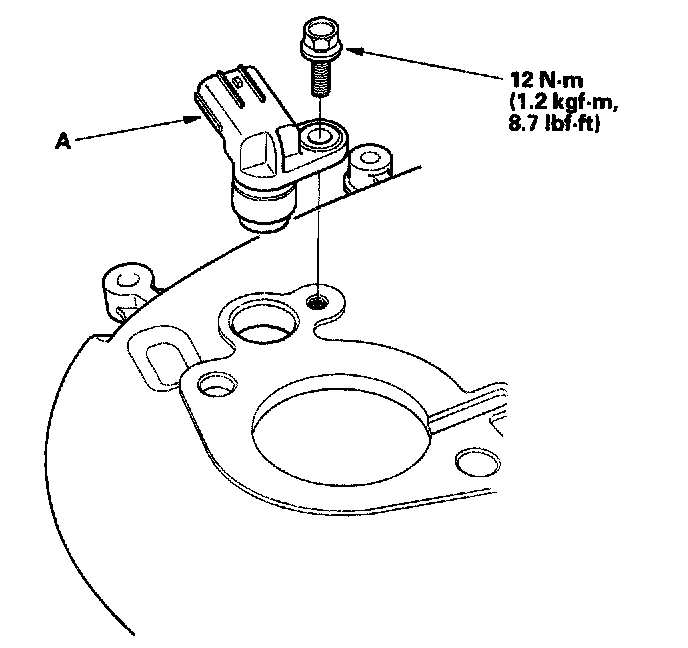 12 N·m
(1.2 kgf·m,
8.7 lbf·ft)

A