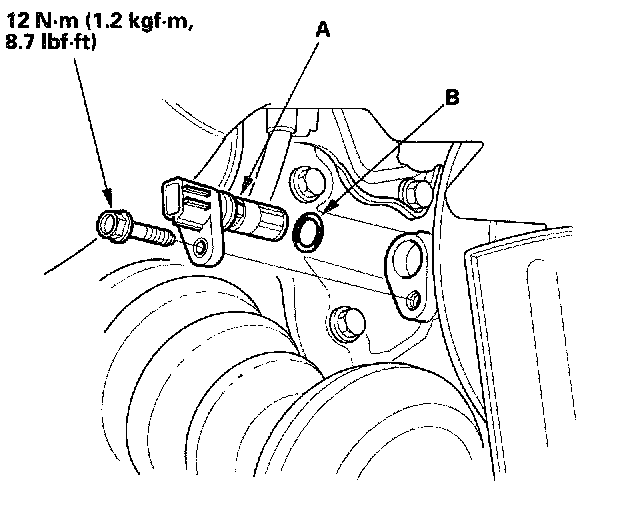 12 N·m (1.2 kgf·m, 8.7 lbf·ft)

A

B