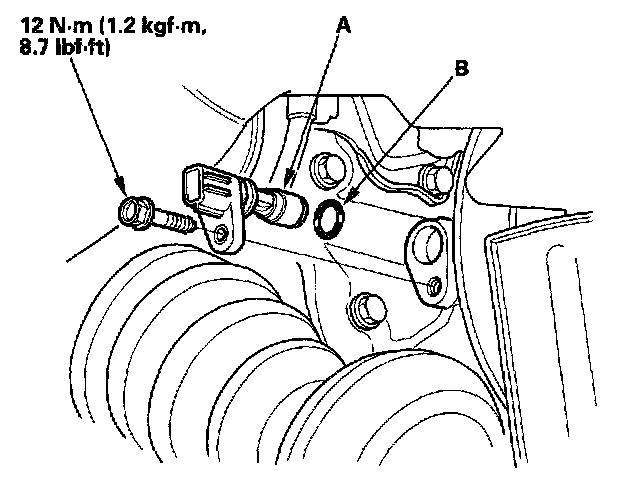 12 N·m (1.2 kgf·m, 8.7 lbf·ft)

A

B