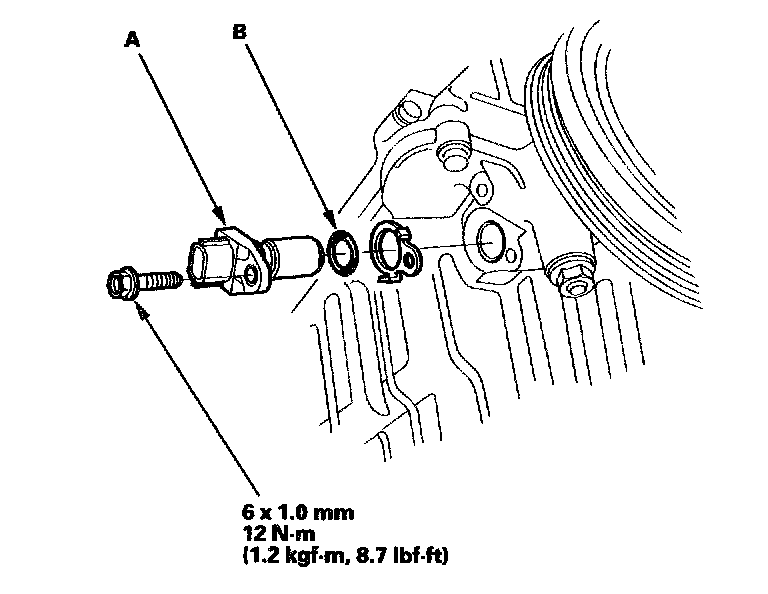 A
B
6 x 1.0 mm
12 N·m
(1.2 kgf·m, 8.7 lbf·ft)