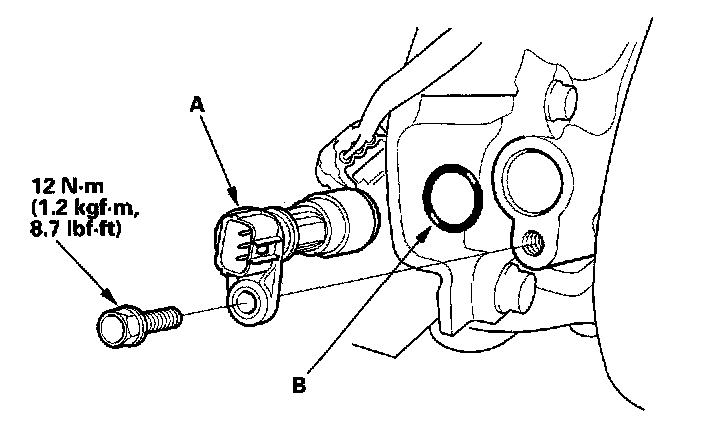 A

12 N·m
(1.2 kgf·m,
8.7 lbf·ft)

B