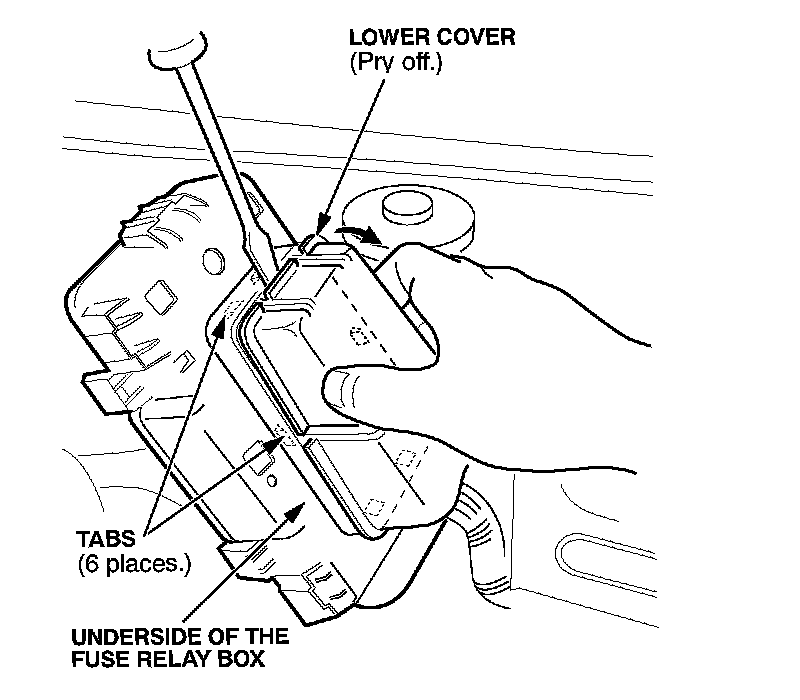 LOWER COVER
(Pry off.)

TABS
(6 places.)

UNDERSIDE OF THE
FUSE RELAY BOX