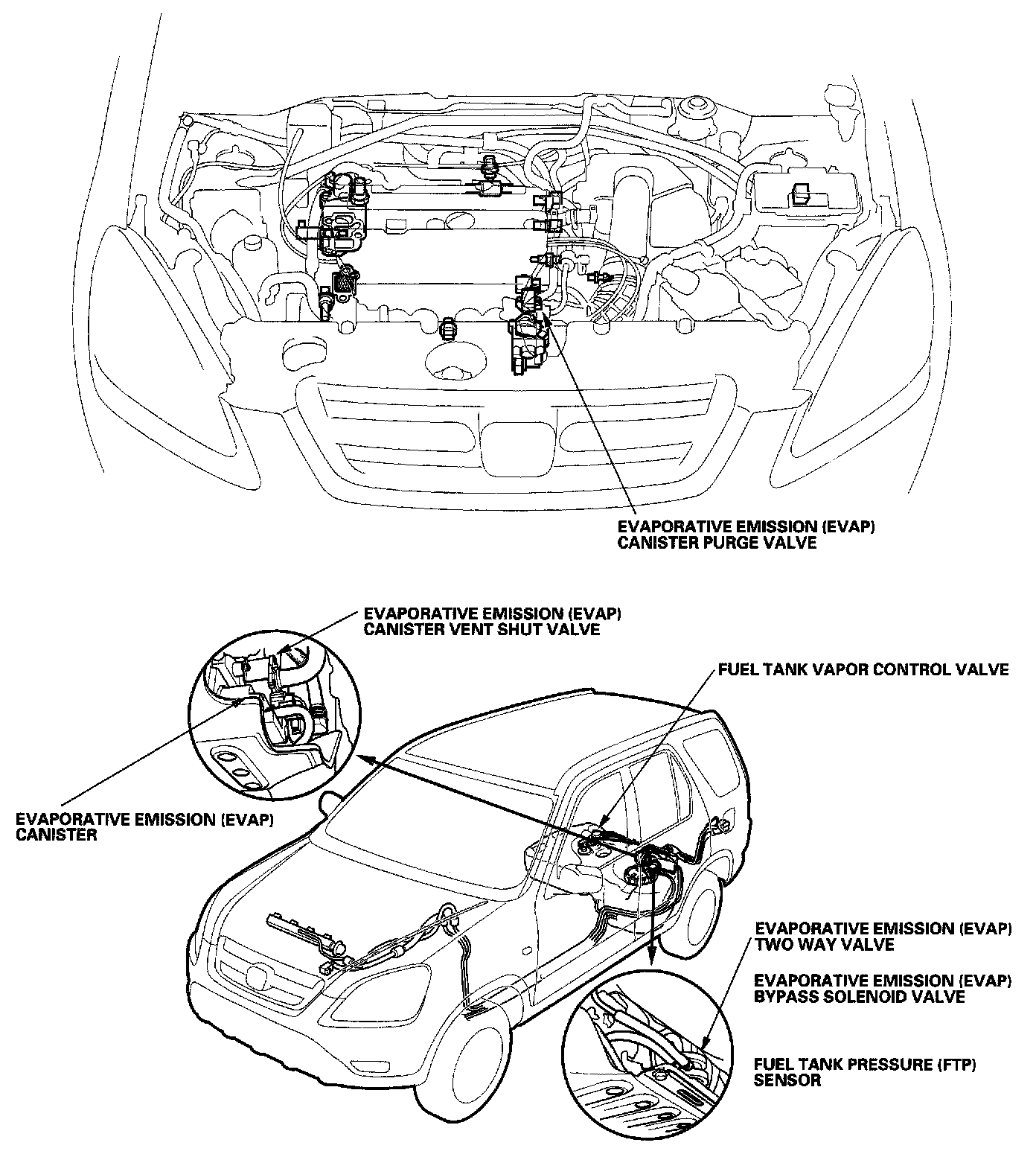 EVAPORATIVE EMISSION (EVAP) CANISTER PURGE VALVE

EVAPORATIVE EMISSION (EVAP) CANISTER VENT SHUT VALVE

FUEL TANK VAPOR CONTROL VALVE

EVAPORATIVE EMISSION (EVAP) CANISTER

EVAPORATIVE EMISSION (EVAP) TWO WAY VALVE

EVAPORATIVE EMISSION (EVAP) BYPASS SOLENOID VALVE

FUEL TANK PRESSURE (FTP) SENSOR