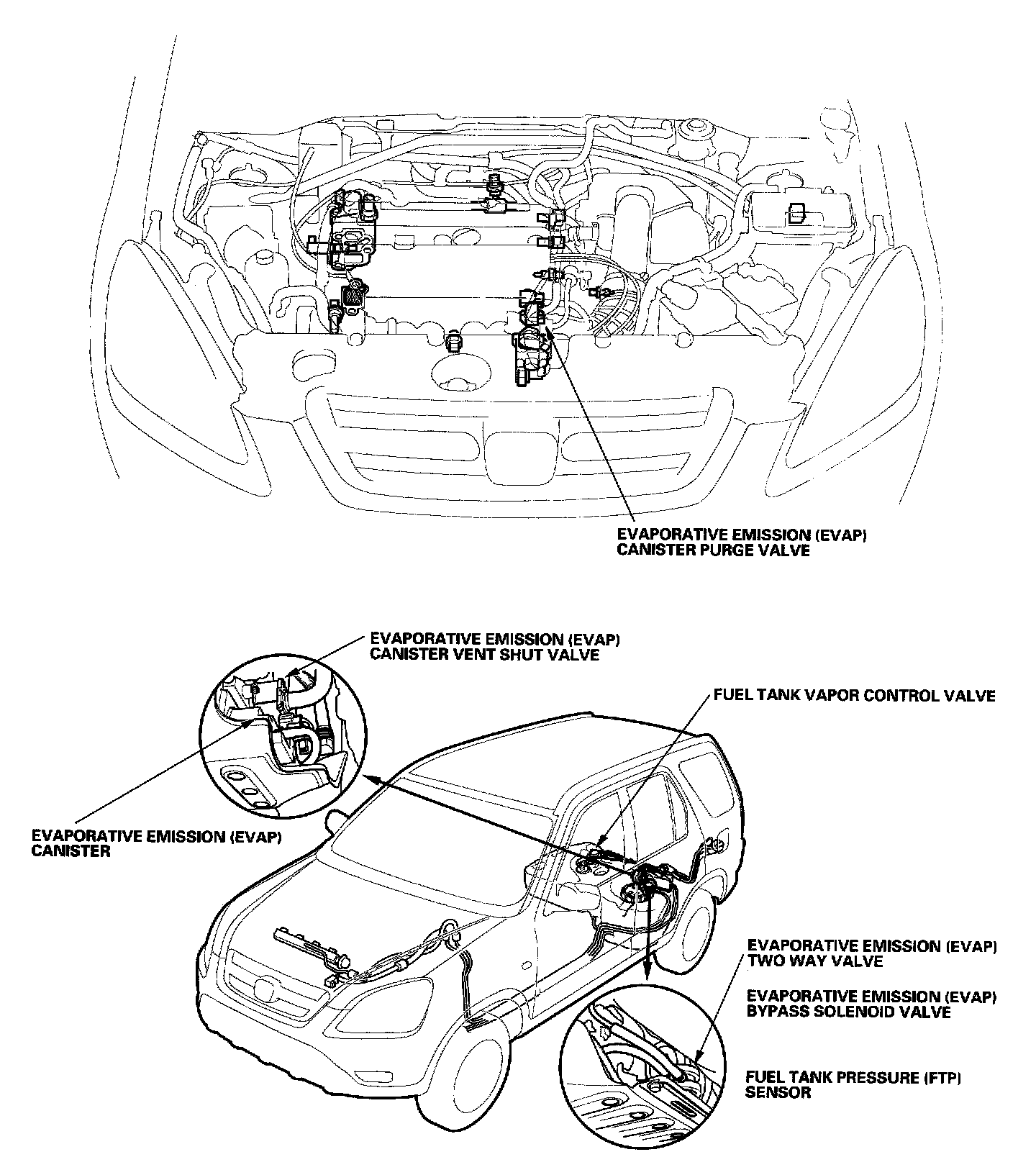 EVAPORATIVE EMISSION (EVAP)
CANISTER PURGE VALVE

EVAPORATIVE EMISSION (EVAP)
CANISTER VENT SHUT VALVE

FUEL TANK VAPOR CONTROL VALVE

EVAPORATIVE EMISSION (EVAP)
CANISTER

EVAPORATIVE EMISSION (EVAP)
TWO WAY VALVE

EVAPORATIVE EMISSION (EVAP)
BYPASS SOLENOID VALVE

FUEL TANK PRESSURE (FTP)
SENSOR