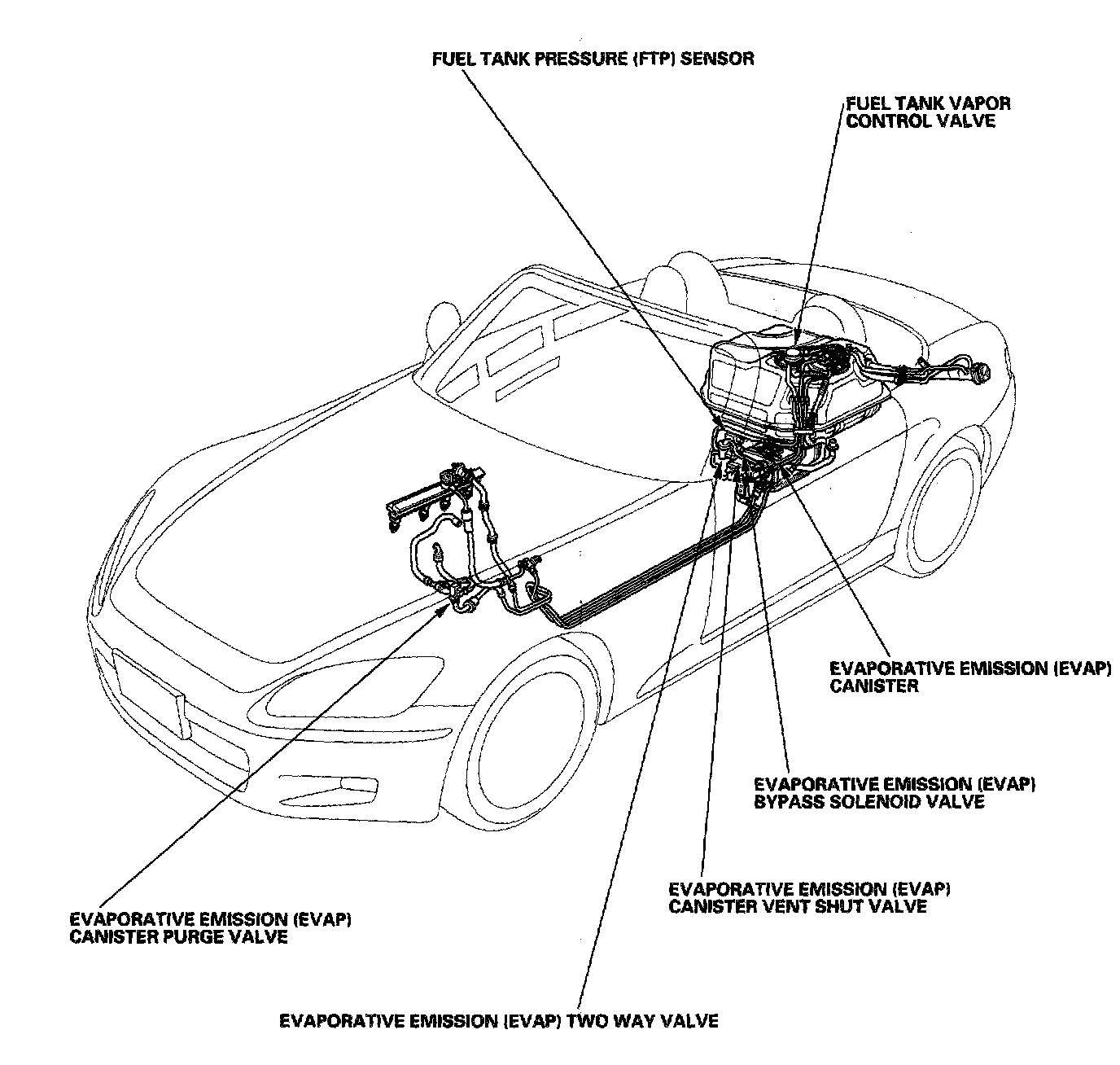 FUEL TANK PRESSURE (FTP) SENSOR

FUEL TANK VAPOR CONTROL VALVE

EVAPORATIVE EMISSION (EVAP) CANISTER

EVAPORATIVE EMISSION (EVAP) BYPASS SOLENOID VALVE

EVAPORATIVE EMISSION (EVAP) CANISTER VENT SHUT VALVE

EVAPORATIVE EMISSION (EVAP) CANISTER PURGE VALVE

EVAPORATIVE EMISSION (EVAP) TWO WAY VALVE