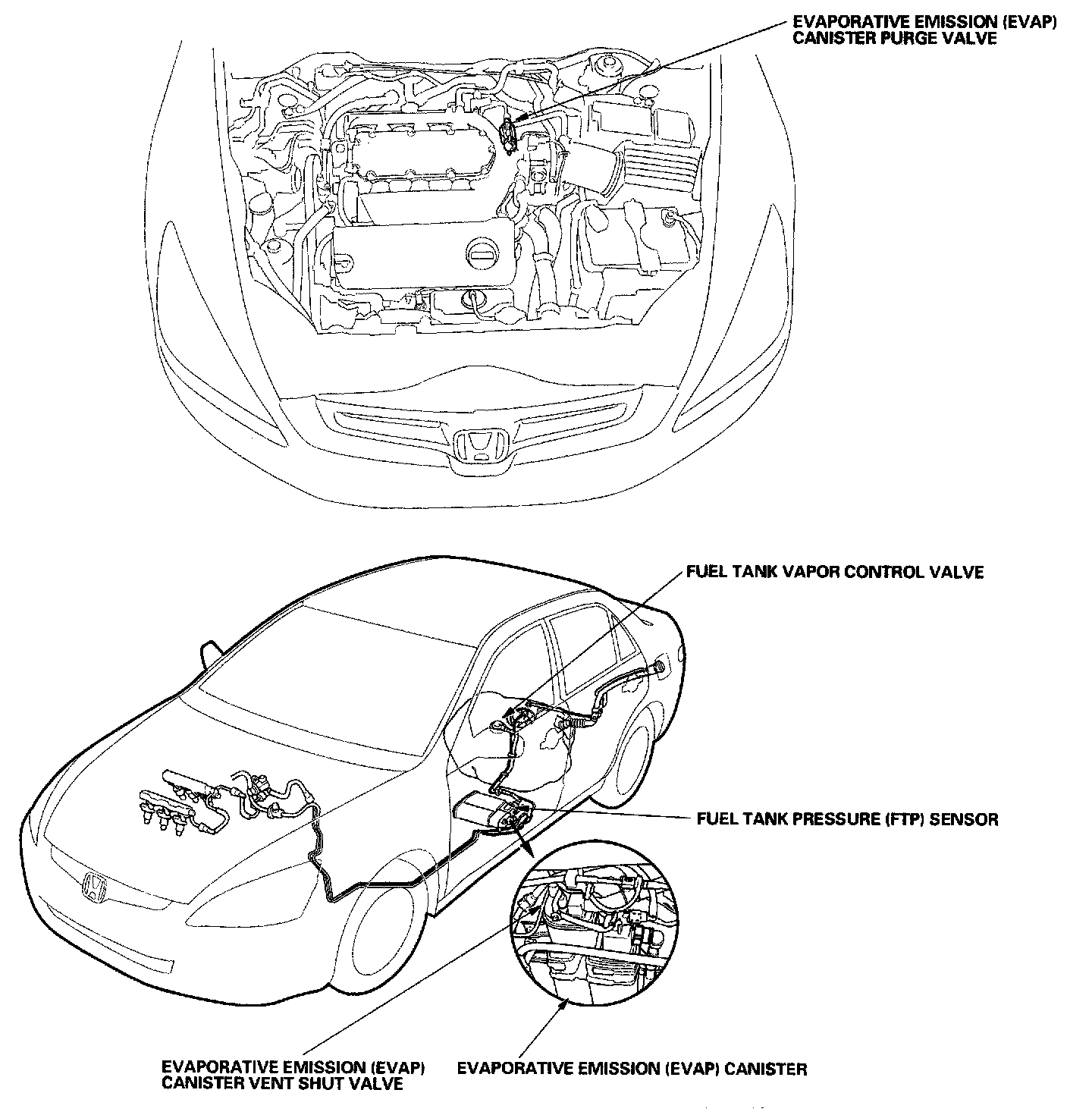 EVAPORATIVE EMISSION (EVAP) CANISTER PURGE VALVE

FUEL TANK VAPOR CONTROL VALVE

FUEL TANK PRESSURE (FTP) SENSOR

EVAPORATIVE EMISSION (EVAP) CANISTER VENT SHUT VALVE

EVAPORATIVE EMISSION (EVAP) CANISTER