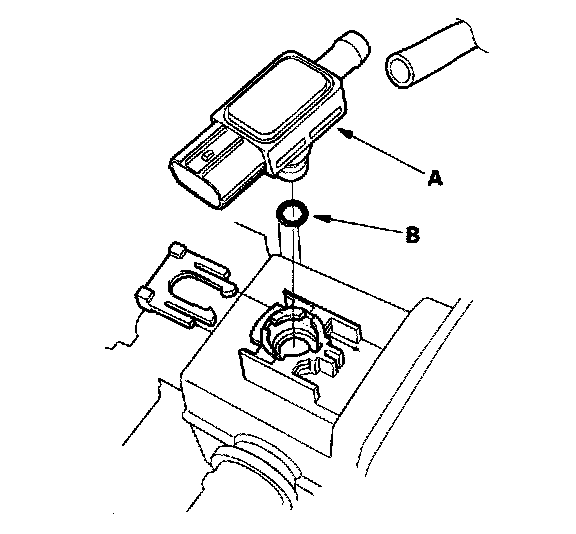 A

B