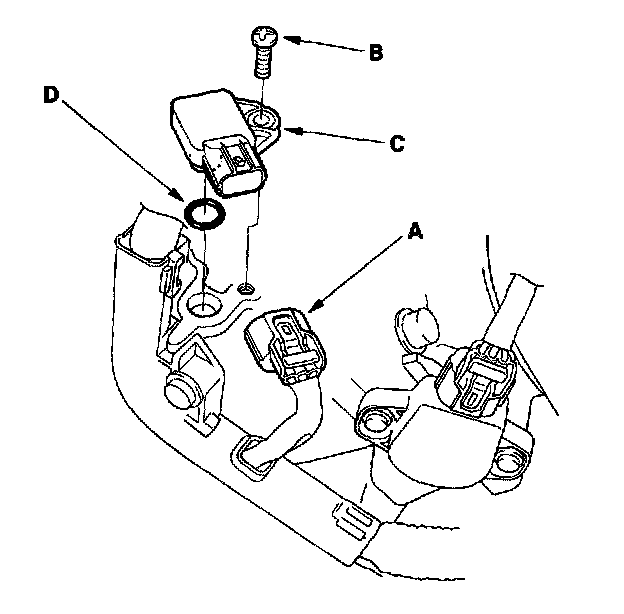 B
D
C
A