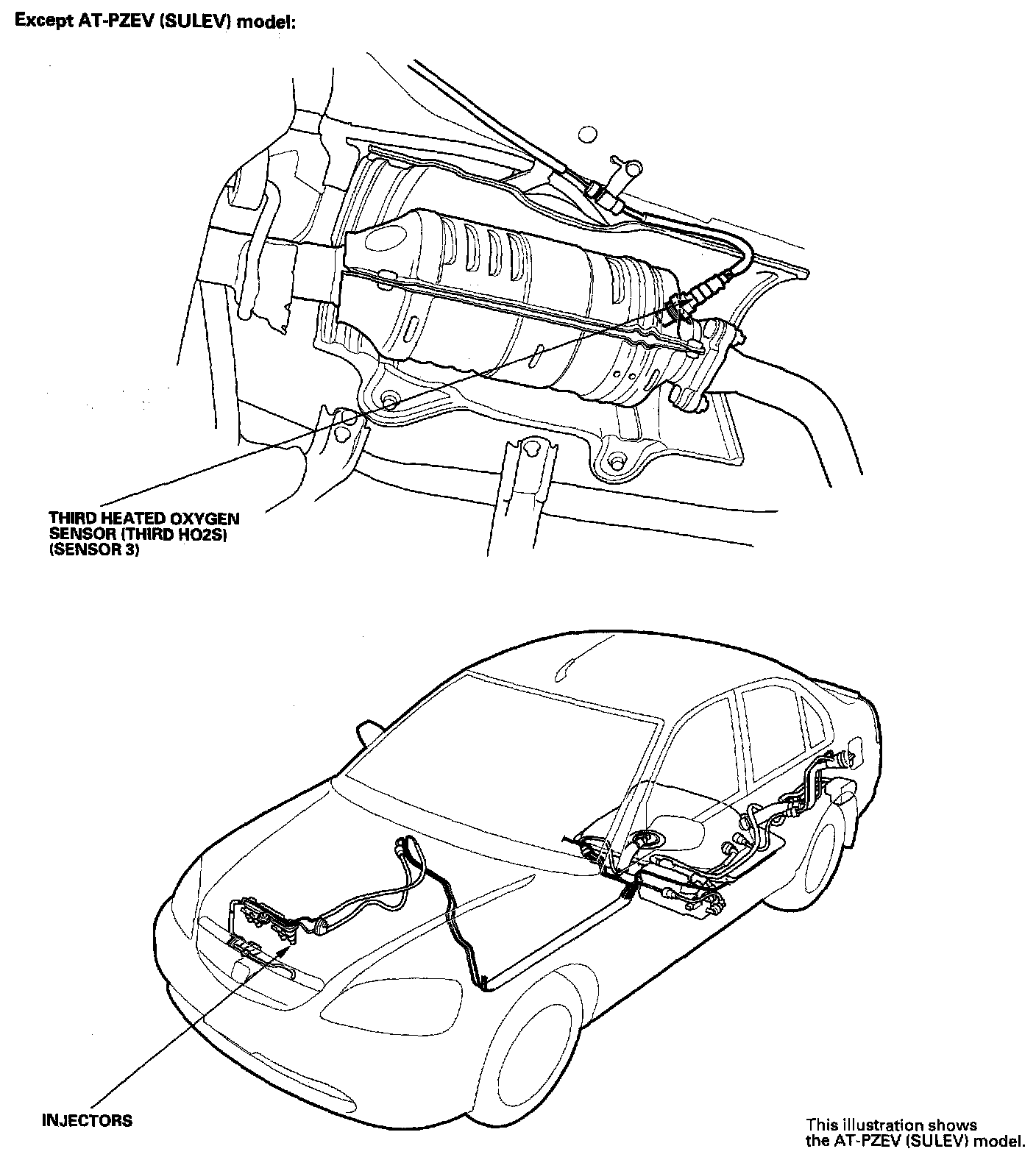 Except AT-PZEV (SULEV) model:

THIRD HEATED OXYGEN SENSOR (THIRD HO2S) (SENSOR 3)

INJECTORS

This illustration shows the AT-PZEV (SULEV) model.