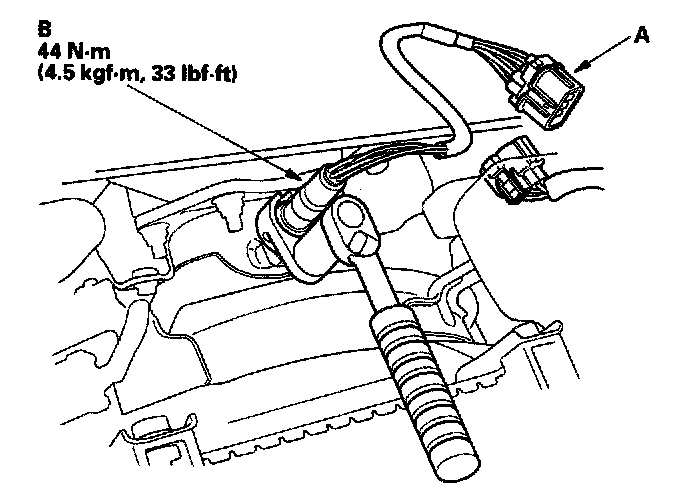 B
44 N·m
(4.5 kgf·m, 33 lbf·ft)

A