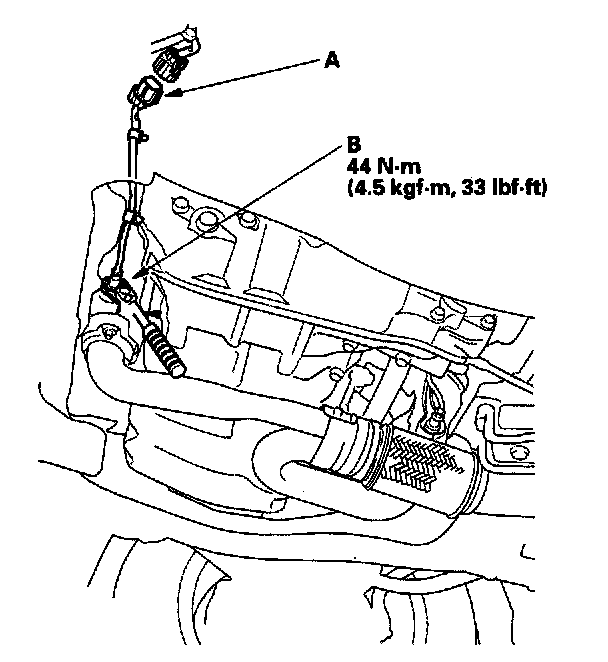 A

B
44 N·m
(4.5 kgf·m, 33 lbf·ft)