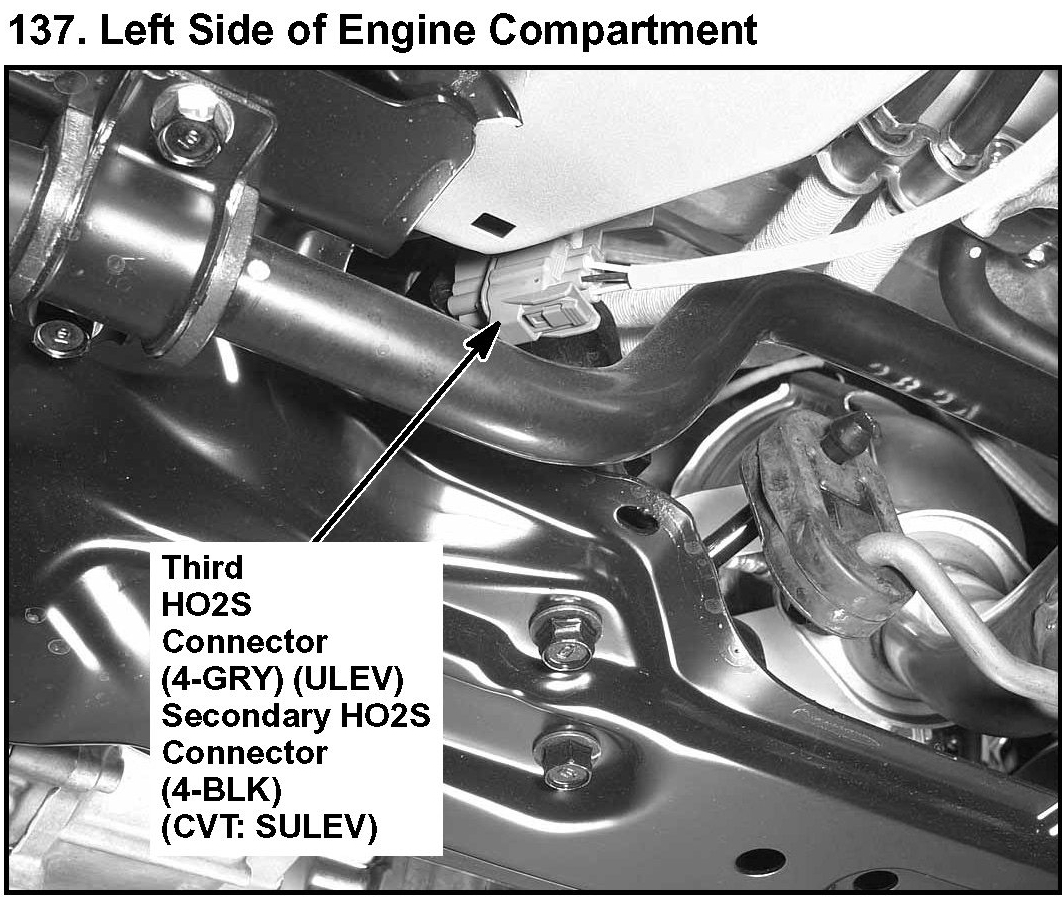 137. Left Side of Engine Compartment

Third HO2S Connector (4-GRY) (ULEV) Secondary HO2S Connector (4-BLK) (CVT: SULEV)