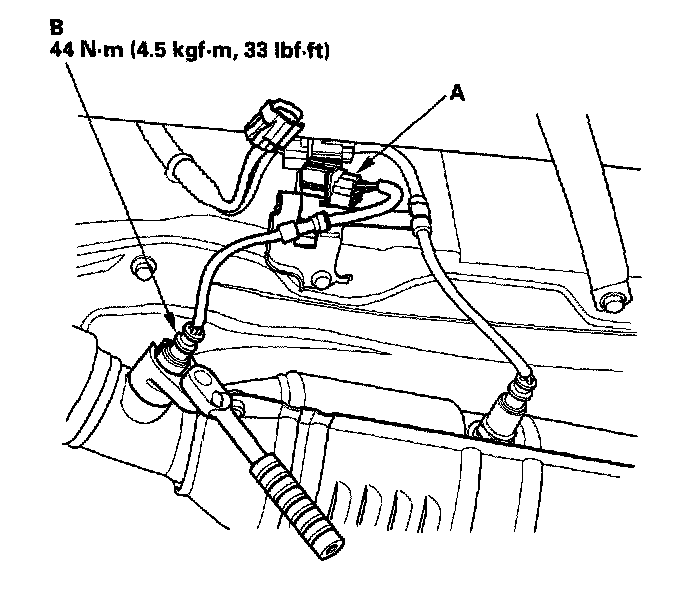 B
44 N·m (4.5 kgf·m, 33 lbf·ft)

A