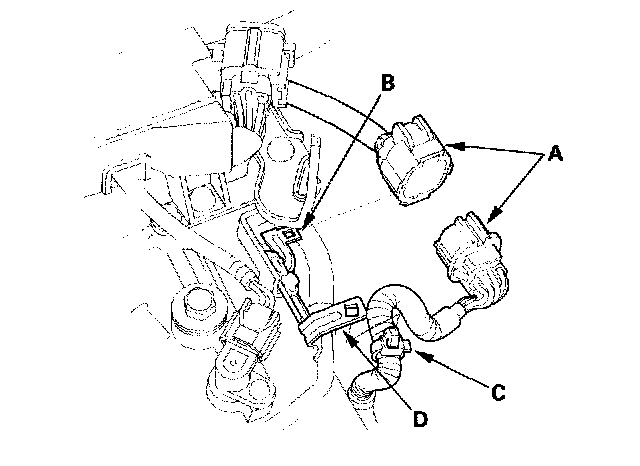 B
A
C
D