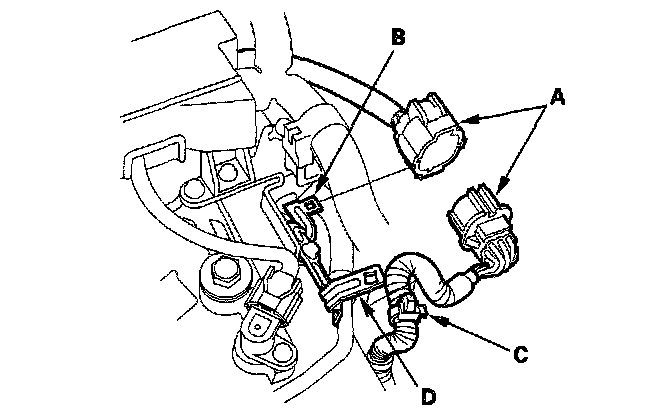 B
A
C
D