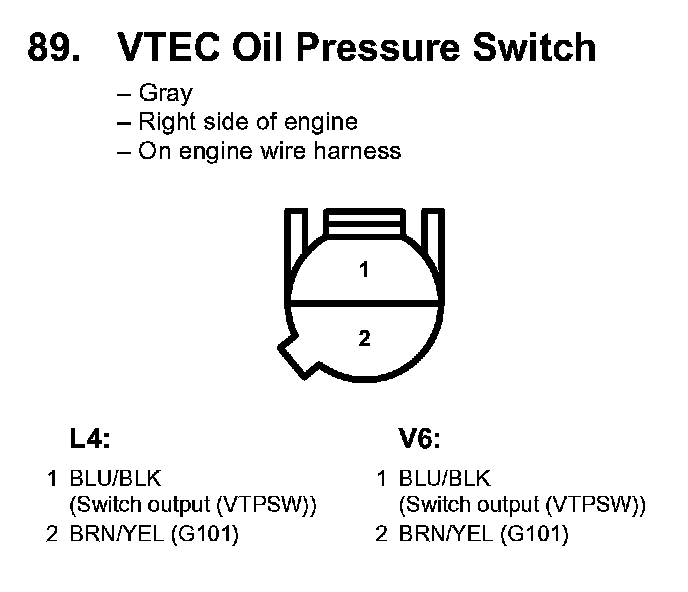 89. VTEC Oil Pressure Switch

– Gray
– Right side of engine
– On engine wire harness

1

2

L4:

1 BLU/BLK
(Switch output (VTPSW))
2 BRN/YEL (G101)

V6:

1 BLU/BLK
(Switch output (VTPSW))
2 BRN/YEL (G101)