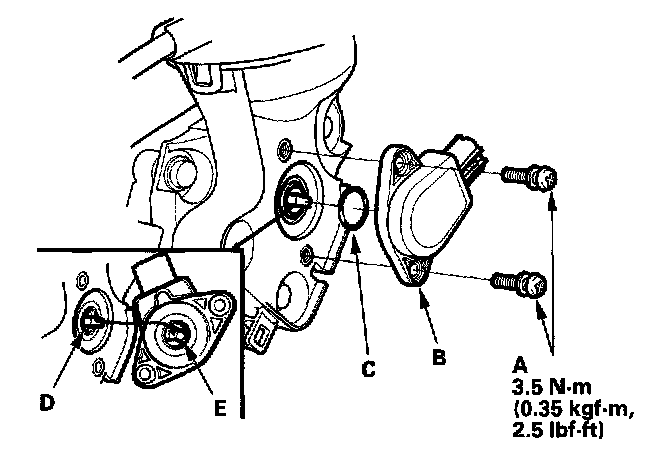 D

E

C

B

A
3.5 N·m
(0.35 kgf·m,
2.5 lbf·ft)