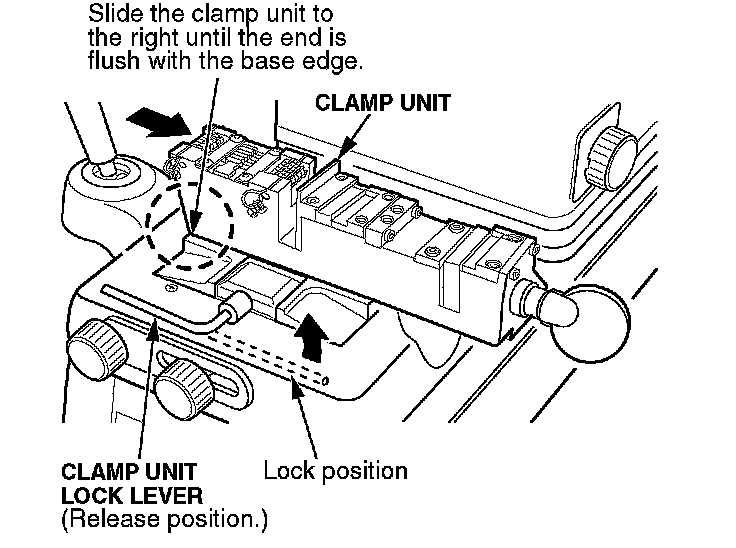 Slide the clamp unit to the right until the end is flush with the base edge.

CLAMP UNIT

CLAMP UNIT
LOCK LEVER
(Release position.)

Lock position