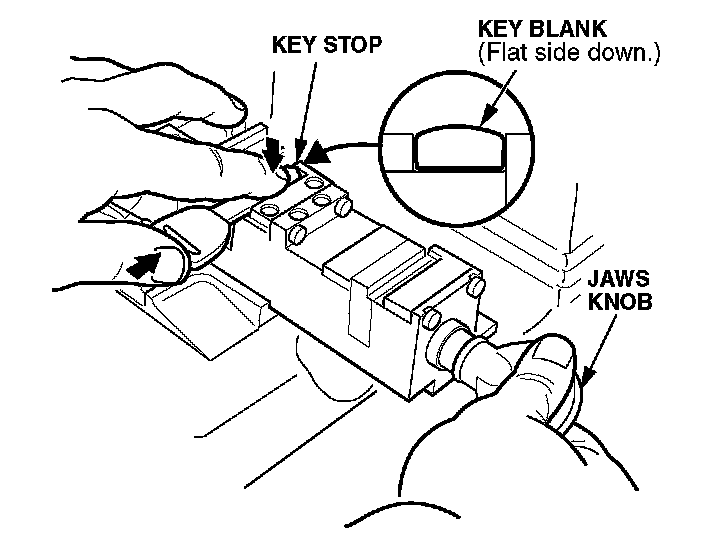 KEY STOP

KEY BLANK
(Flat side down.)

JAWS
KNOB