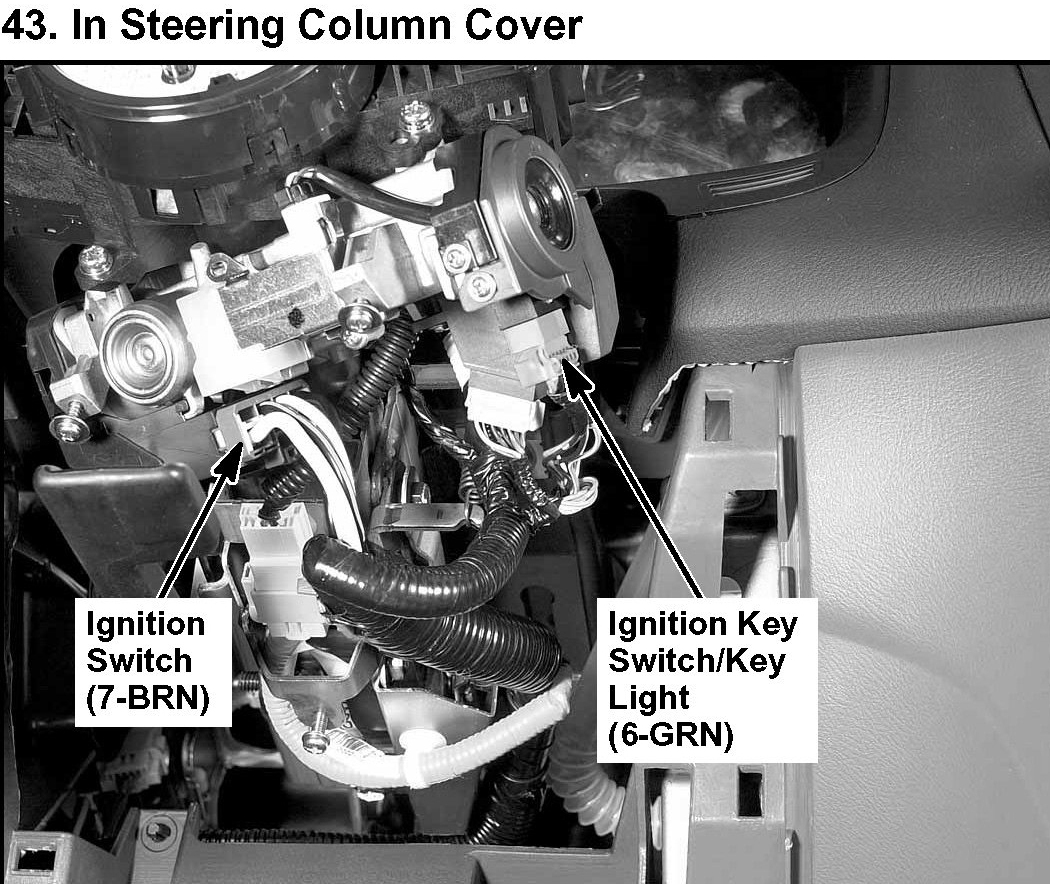 43. In Steering Column Cover

Ignition Switch (7-BRN)

Ignition Key Switch/Key Light (6-GRN)