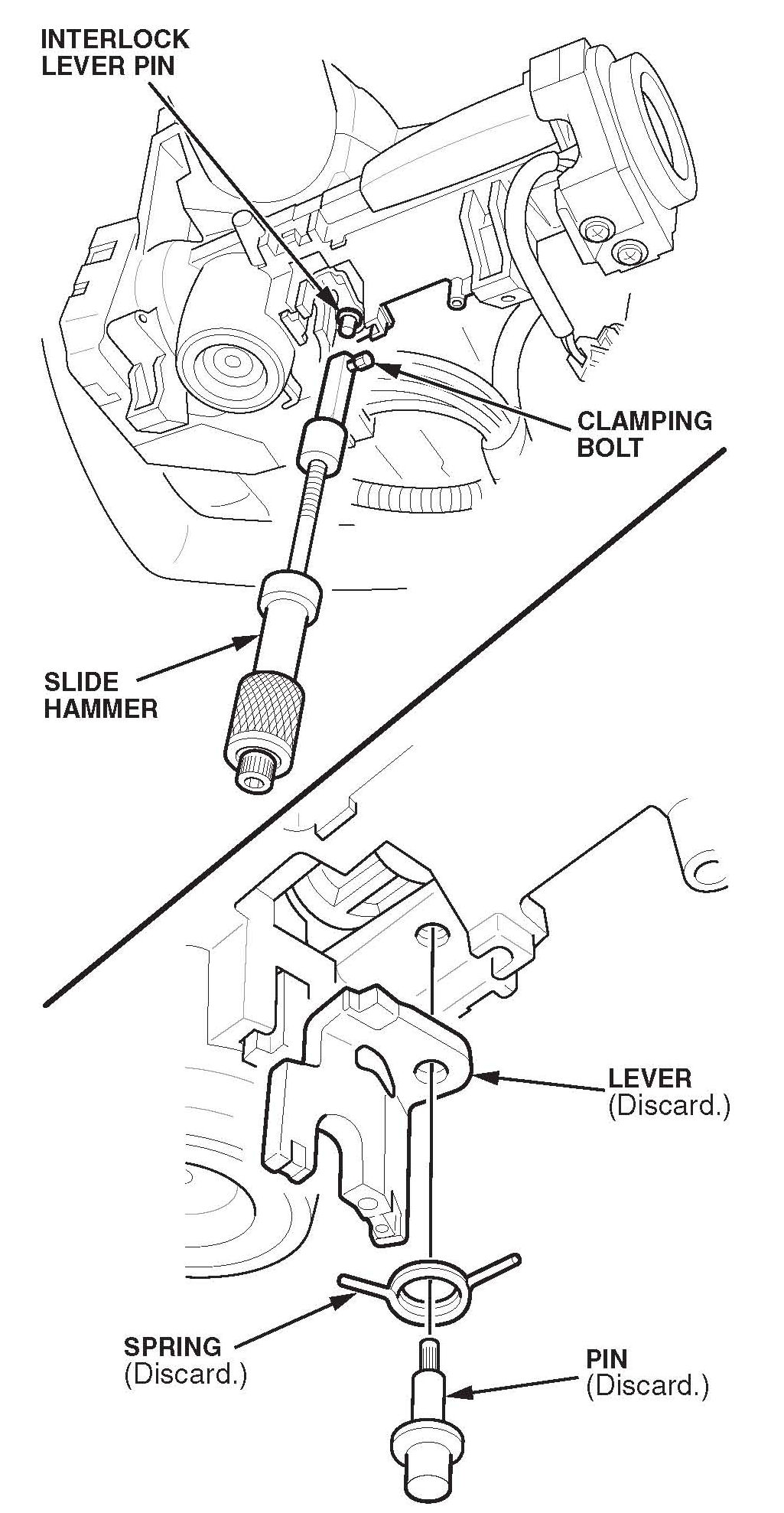 INTERLOCK LEVER PIN

CLAMPING BOLT

SLIDE HAMMER

LEVER (Discard.)

SPRING (Discard.)

PIN (Discard.)