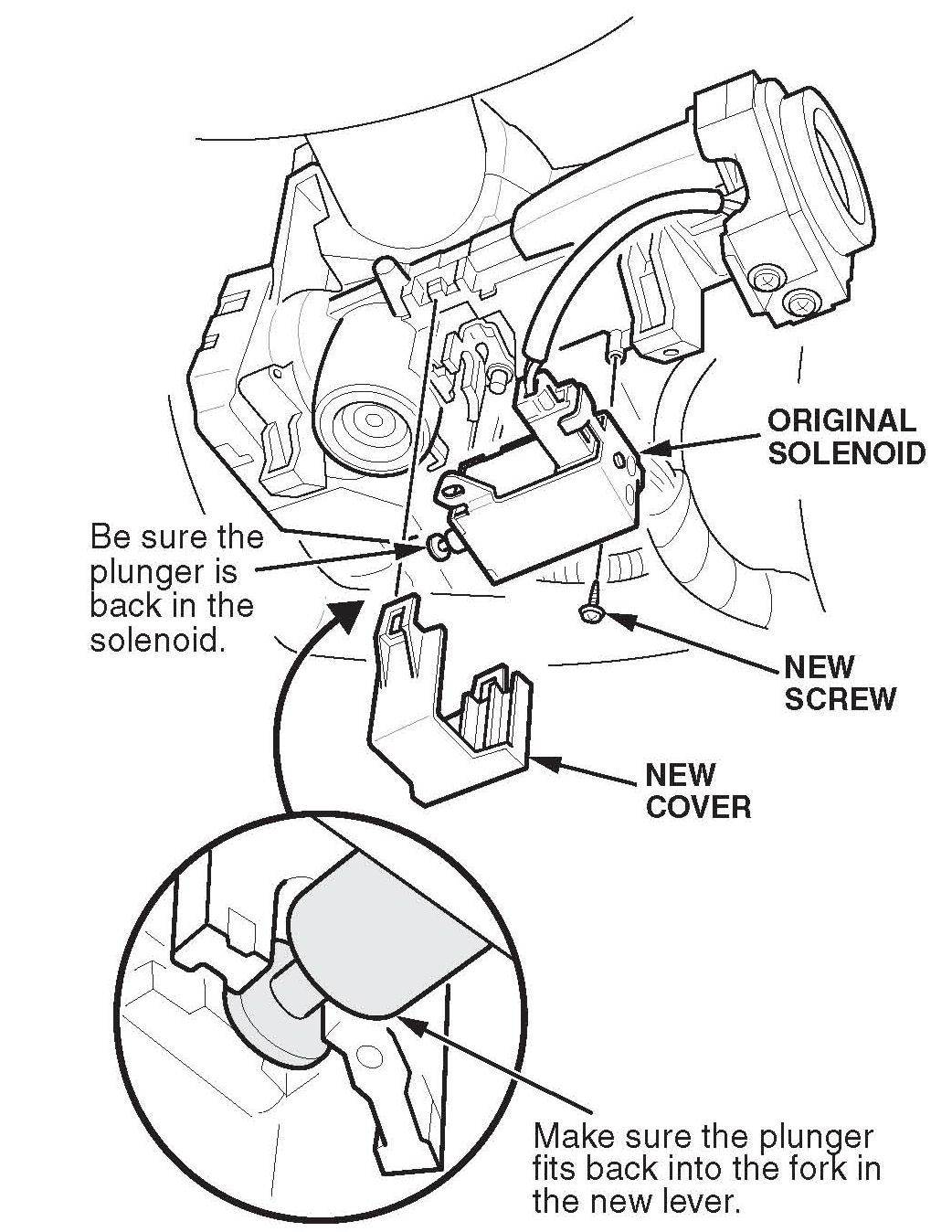 ORIGINAL SOLENOID

Be sure the plunger is back in the solenoid.

NEW SCREW

NEW COVER

Make sure the plunger fits back into the fork in the new lever.