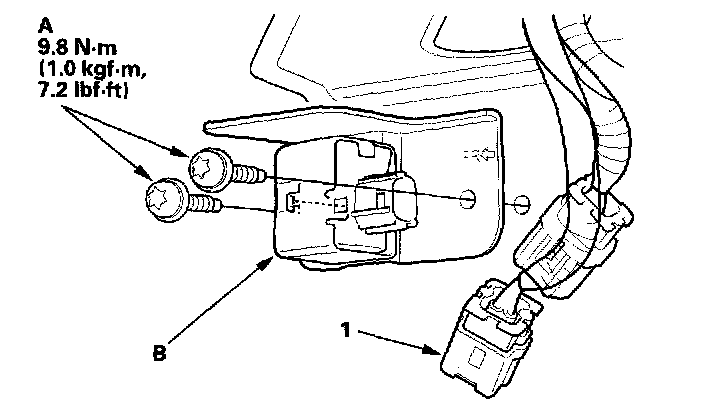 A
9.8 N·m
(1.0 kgf·m,
7.2 lbf·ft)

B

1