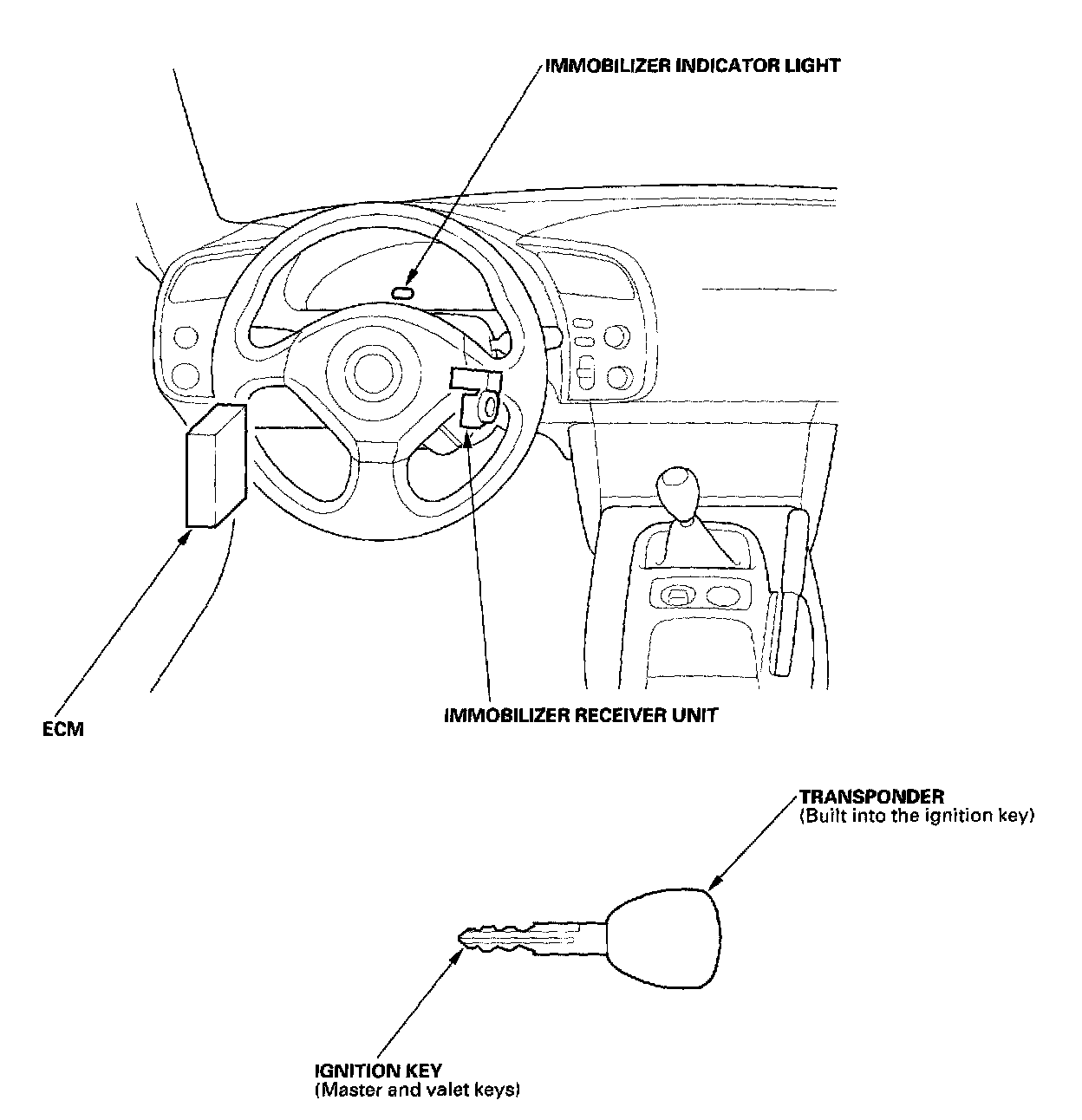 IMMOBILIZER INDICATOR LIGHT

ECM

IMMOBILIZER RECEIVER UNIT

TRANSPONDER
(Built into the ignition key)

IGNITION KEY
(Master and valet keys)