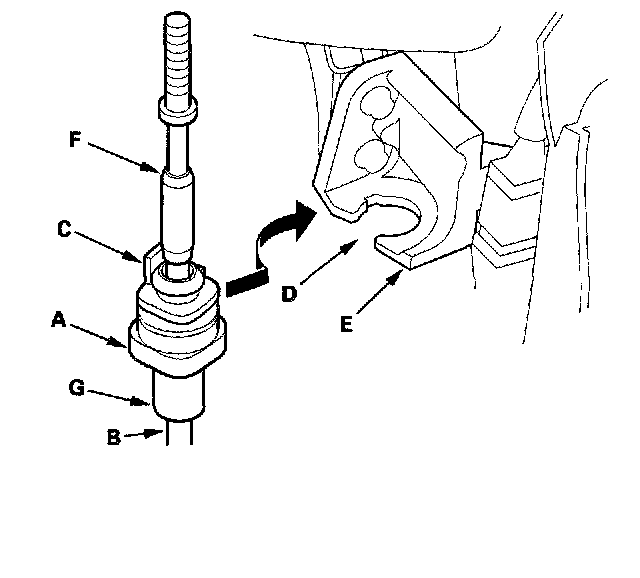 F
C
A
G
B
D
E