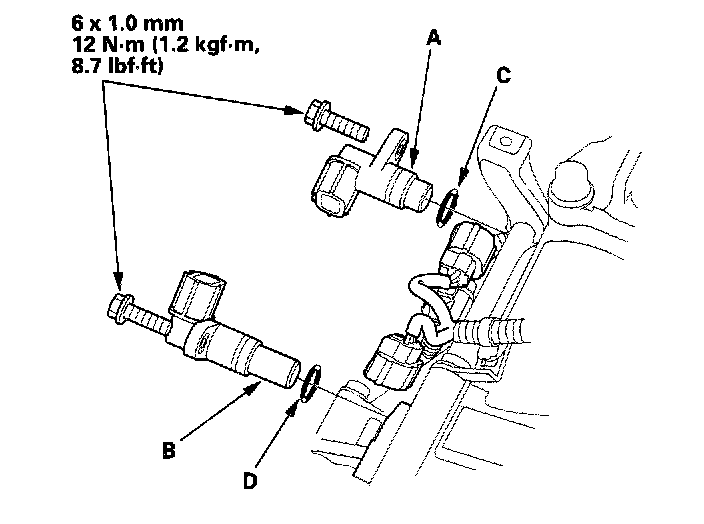 6 x 1.0 mm
12 N·m (1.2 kgf·m, 8.7 lbf·ft)

A

C

B

D