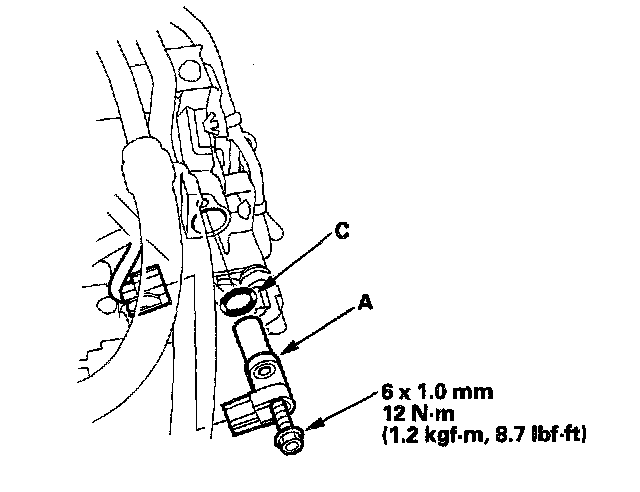 C

A

6 x 1.0 mm
12 N·m
(1.2 kgf·m, 8.7 lbf·ft)