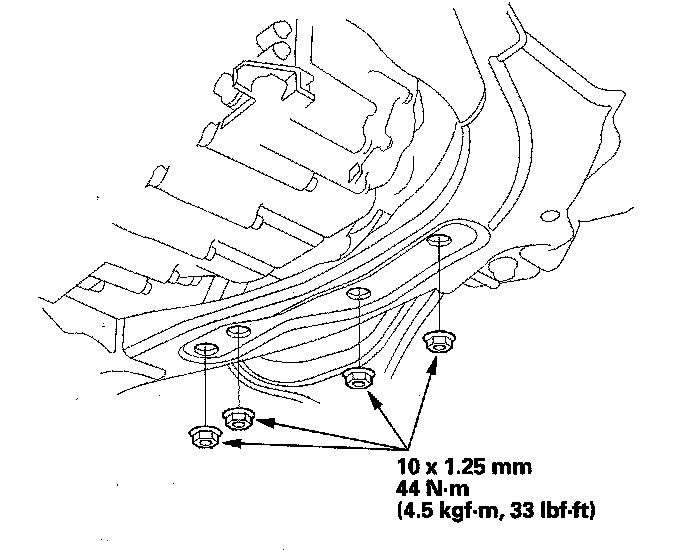 10 x 1.25 mm
44 N·m
(4.5 kgf·m, 33 lbf·ft)