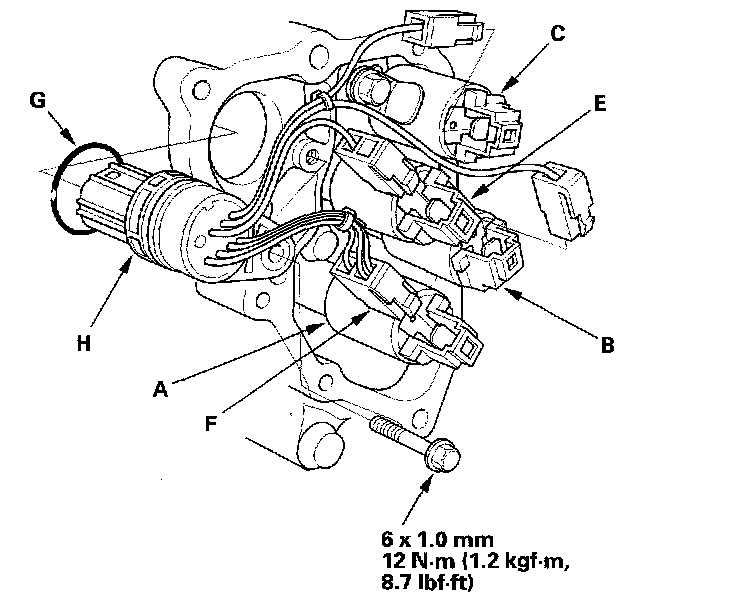 C

G

E

H

B

A

F

6 x 1.0 mm
12 N·m (1.2 kgf·m,
8.7 lbf·ft)