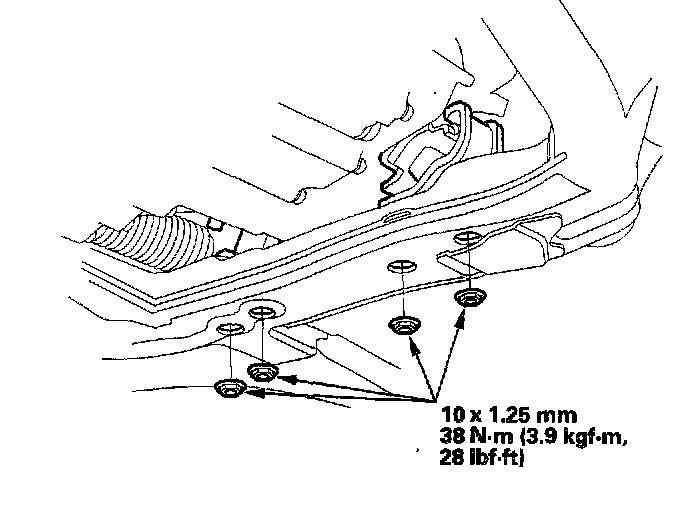 10 x 1.25 mm
38 N·m (3.9 kgf·m, 28 lbf·ft)