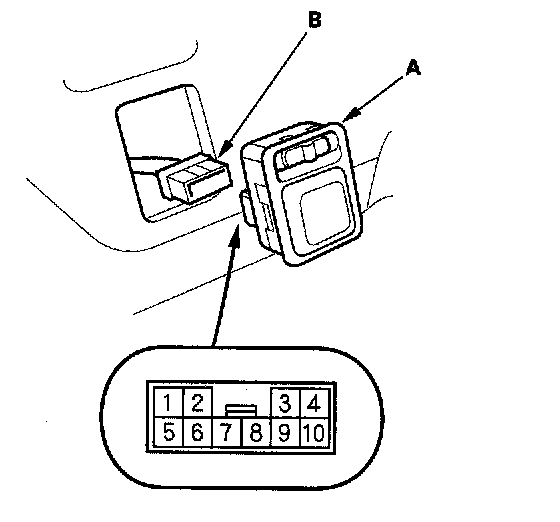 B
A
1 2 3 4
5 6 7 8 9 10