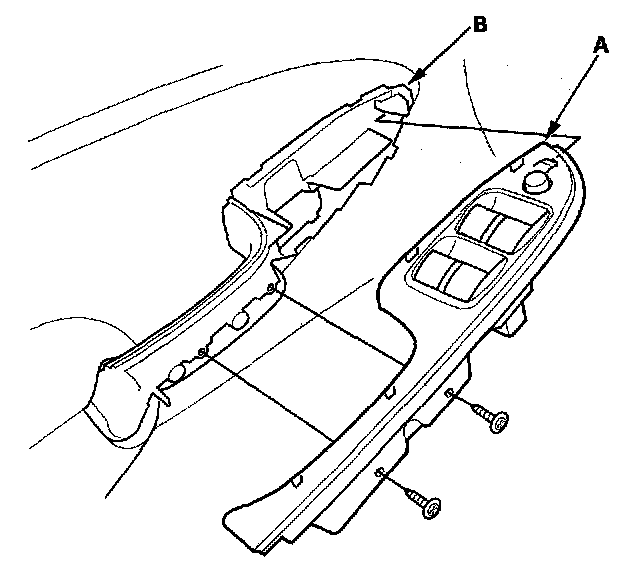 B
A