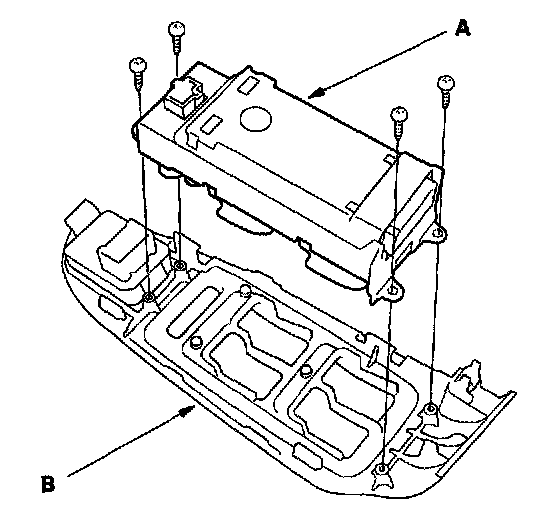 A

B