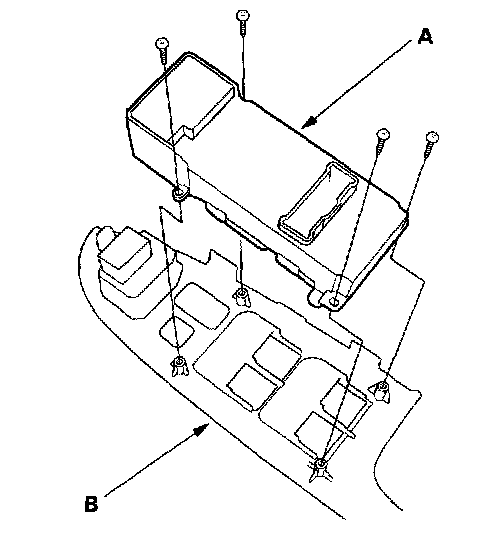 A

B