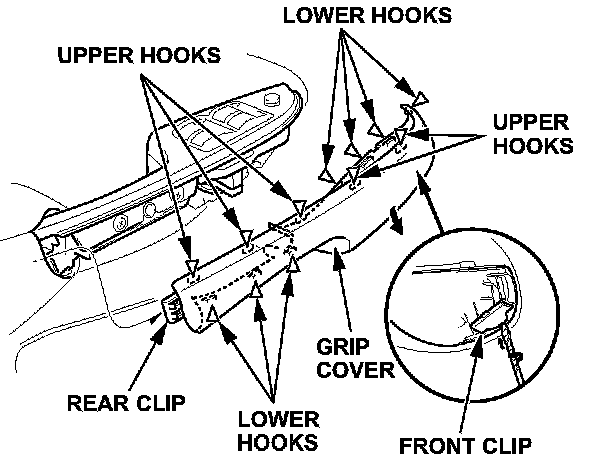 LOWER HOOKS

UPPER HOOKS

UPPER HOOKS

GRIP COVER

REAR CLIP

LOWER HOOKS

FRONT CLIP