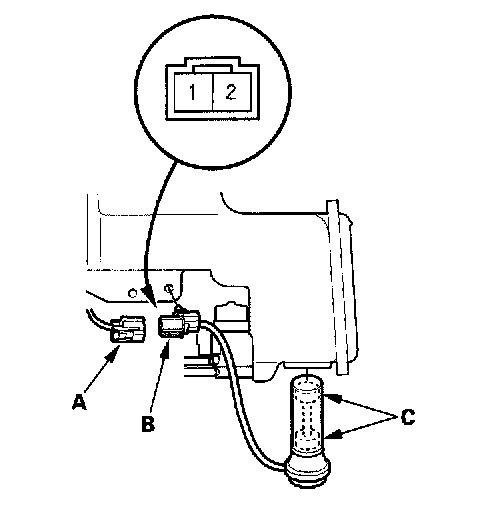 1
2
A
B
C