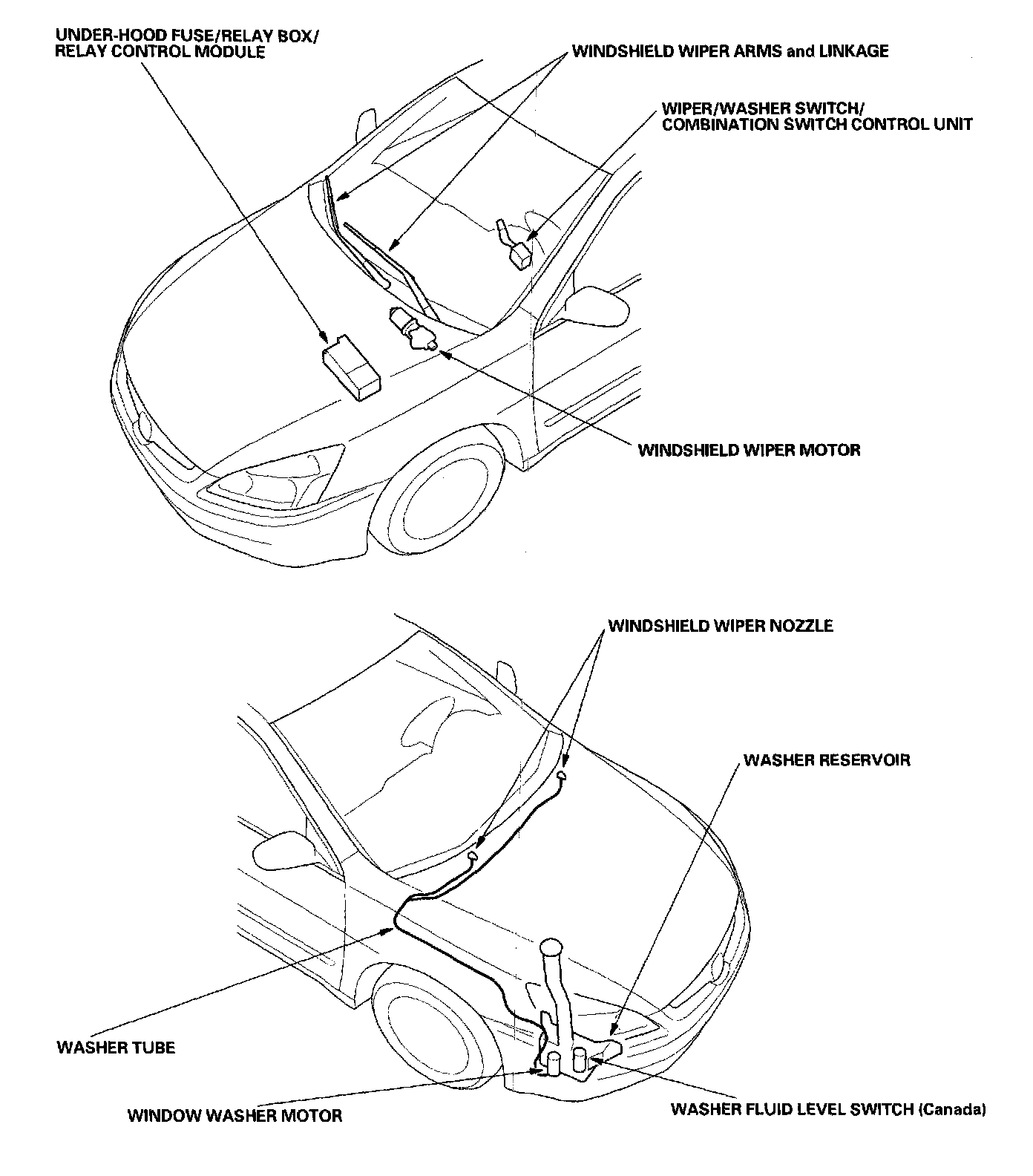 UNDER-HOOD FUSE/RELAY BOX/
RELAY CONTROL MODULE

WINDSHIELD WIPER ARMS and LINKAGE

WIPER/WASHER SWITCH/
COMBINATION SWITCH CONTROL UNIT

WINDSHIELD WIPER MOTOR

WINDSHIELD WIPER NOZZLE

WASHER RESERVOIR

WASHER TUBE

WINDOW WASHER MOTOR

WASHER FLUID LEVEL SWITCH (Canada)