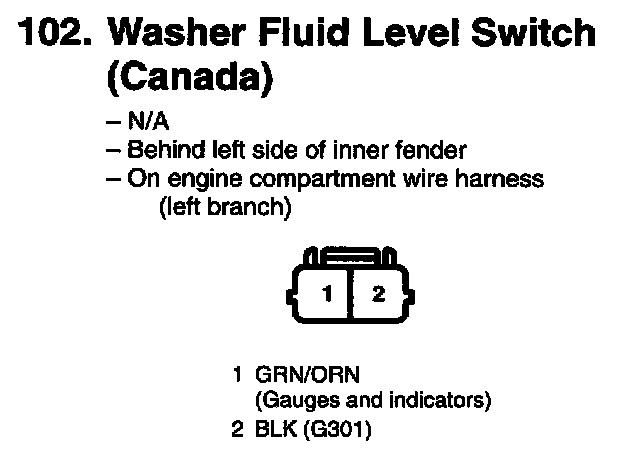 102. Washer Fluid Level Switch (Canada)

– N/A
– Behind left side of inner fender
– On engine compartment wire harness (left branch)

1 2

1 GRN/ORN (Gauges and indicators)
2 BLK (G301)