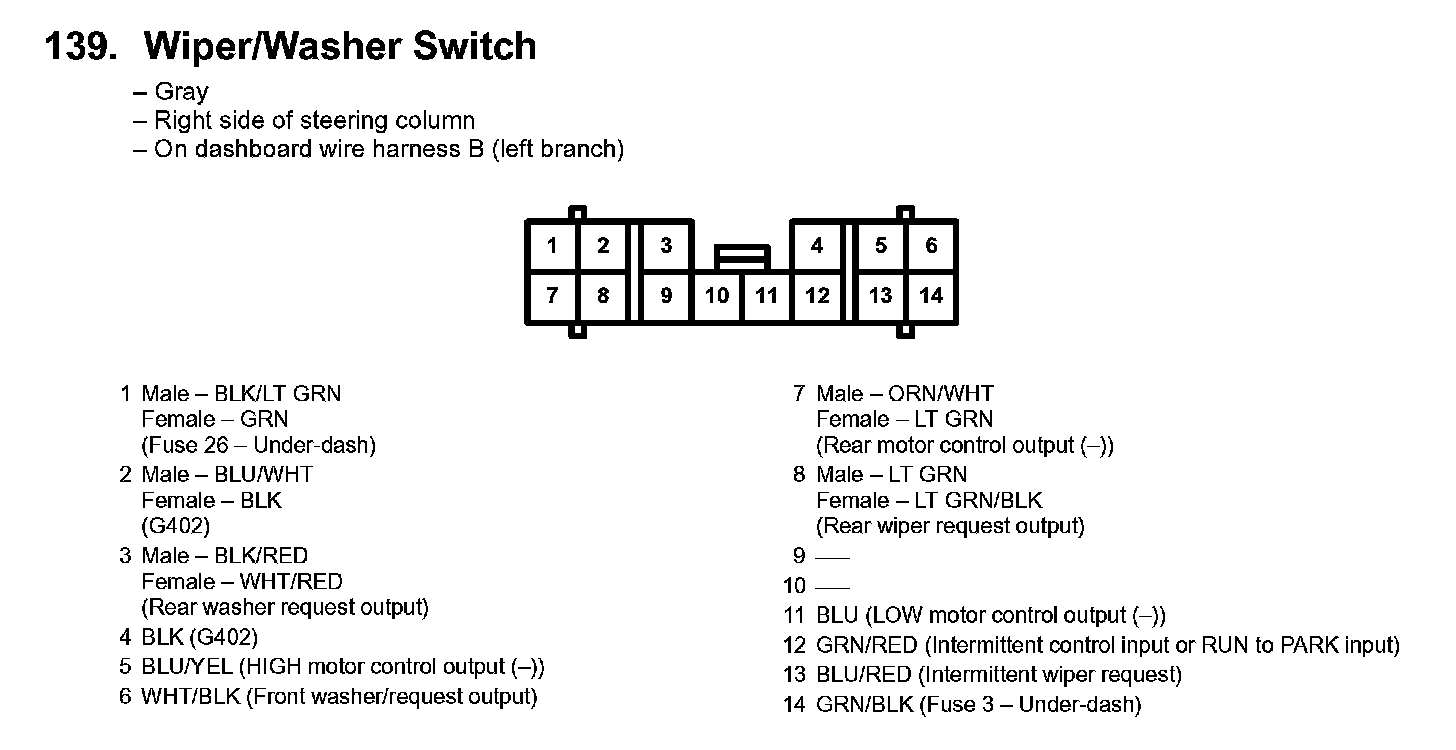 139. Wiper/Washer Switch

– Gray
– Right side of steering column
– On dashboard wire harness B (left branch)

1 2 3 4 5 6
7 8 9 10 11 12 13 14

1 Male – BLK/LT GRN
Female – GRN
(Fuse 26 – Under-dash)
2 Male – BLU/WHT
Female – BLK
(G402)
3 Male – BLK/RED
Female – WHT/RED
(Rear washer request output)
4 BLK (G402)
5 BLU/YEL (HIGH motor control output (–))
6 WHT/BLK (Front washer/request output)

7 Male – ORN/WHT
Female – LT GRN
(Rear motor control output (–))
8 Male – LT GRN
Female – LT GRN/BLK
(Rear wiper request output)
9 —
10 —
11 BLU (LOW motor control output (–))
12 GRN/RED (Intermittent control input or RUN to PARK input)
13 BLU/RED (Intermittent wiper request)
14 GRN/BLK (Fuse 3 – Under-dash)