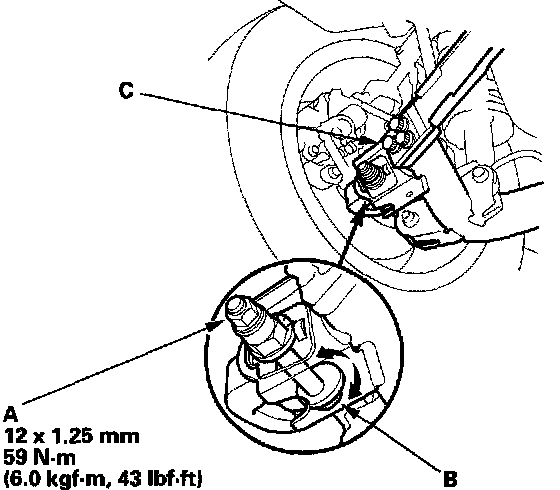 C

A
12 x 1.25 mm
59 N·m
(6.0 kgf·m, 43 lbf·ft)

B