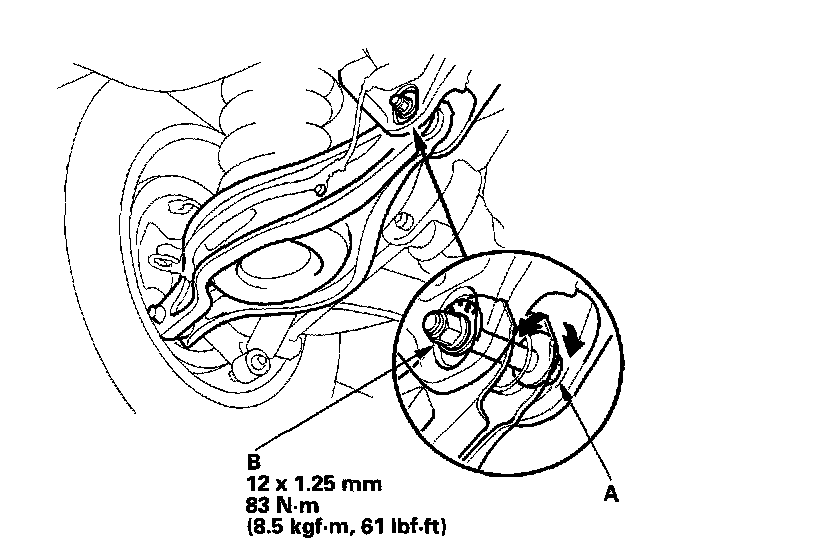 B
12 x 1.25 mm
83 N·m
(8.5 kgf·m, 61 lbf·ft)

A