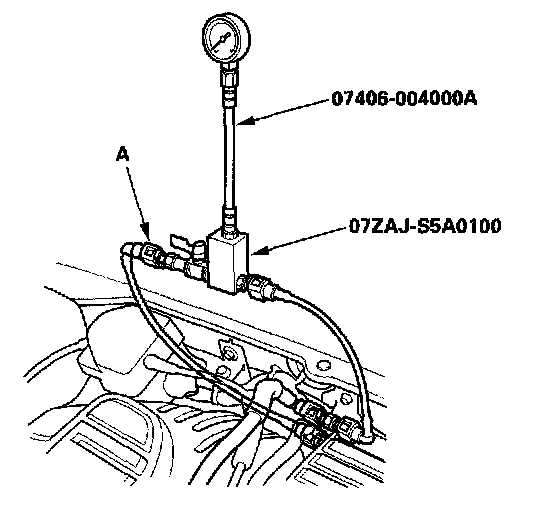 07406-004000A

A

07ZAJ-S5A0100