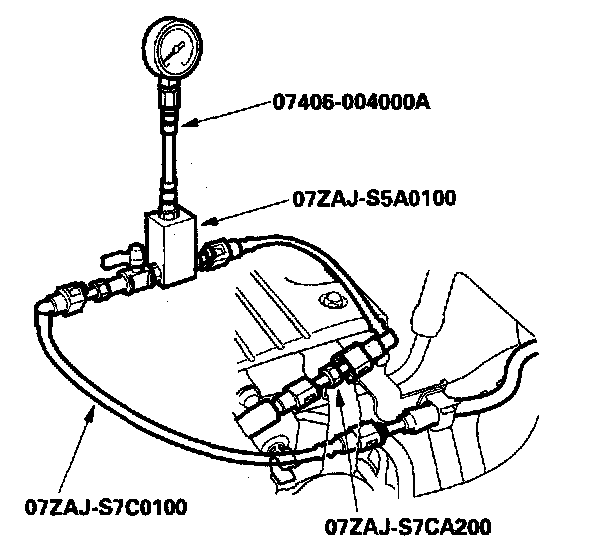 07406-004000A

07ZAJ-S5A0100

07ZAJ-S7C0100

07ZAJ-S7CA200