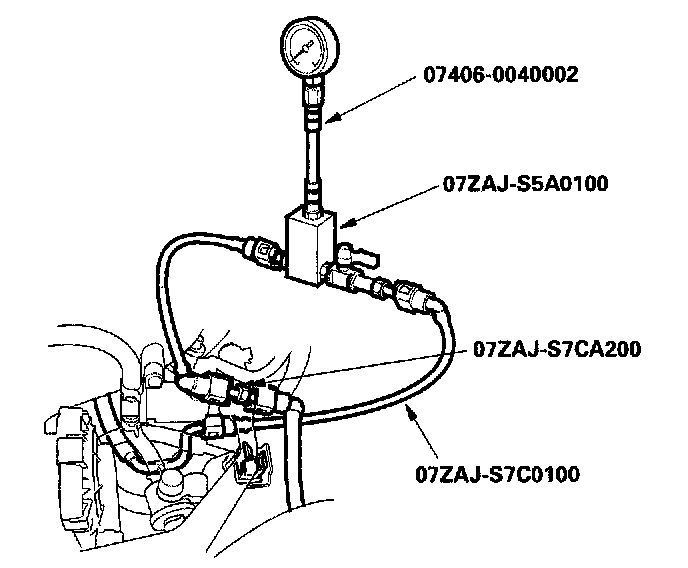 07406-0040002

07ZAJ-S5A0100

07ZAJ-S7CA200

07ZAJ-S7C0100