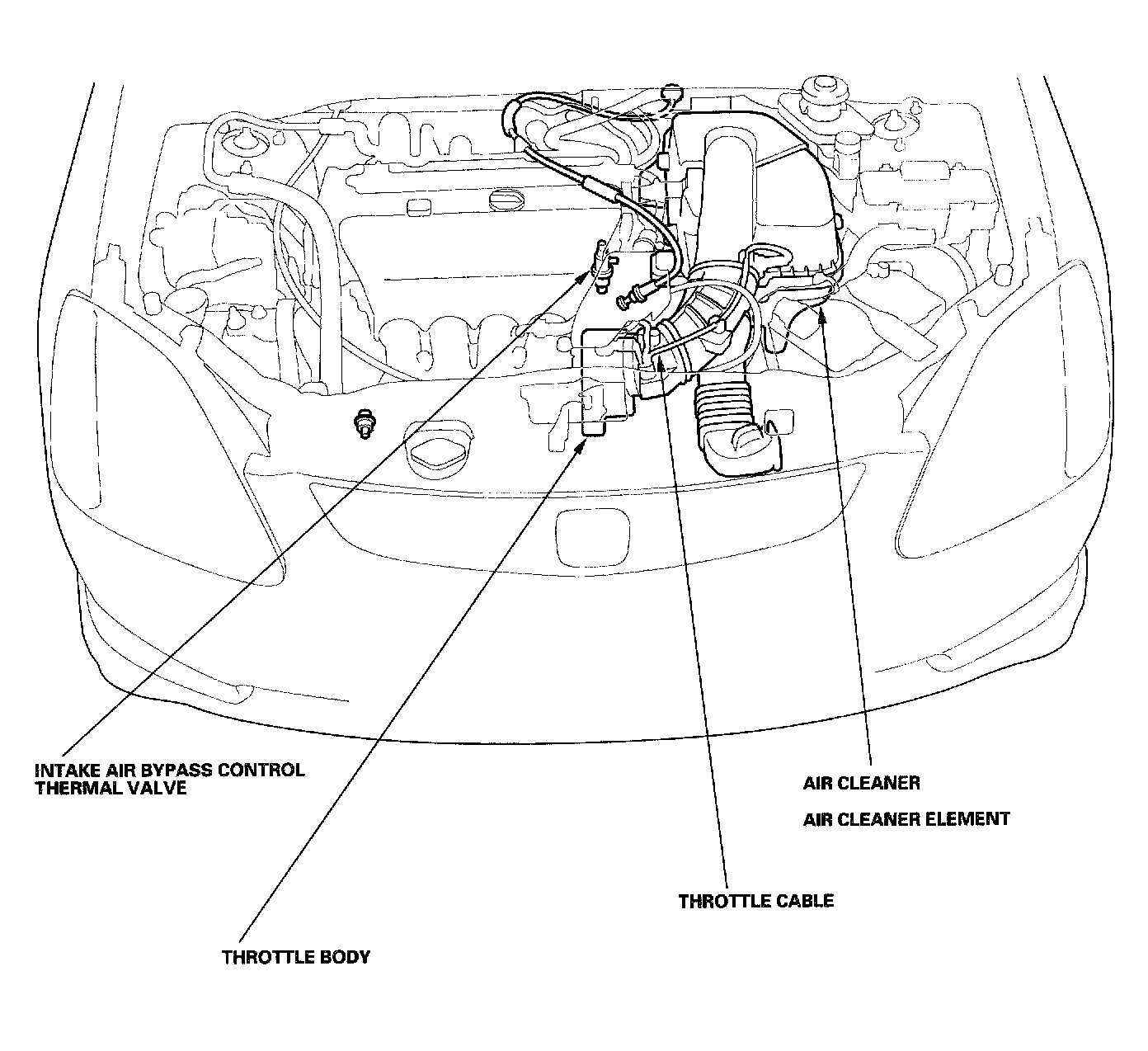 INTAKE AIR BYPASS CONTROL THERMAL VALVE

AIR CLEANER

AIR CLEANER ELEMENT

THROTTLE CABLE

THROTTLE BODY